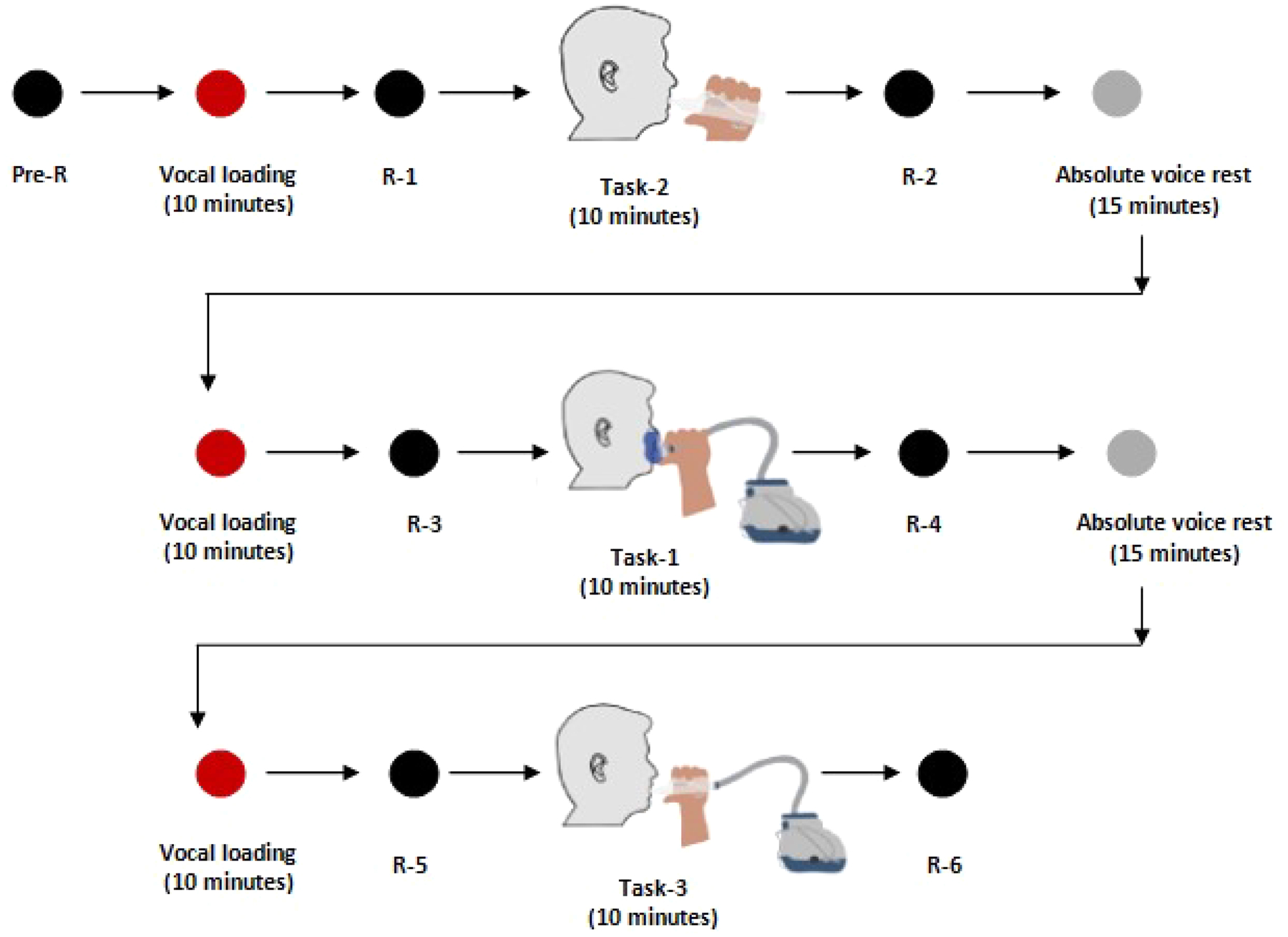 Pre-R

Vocal loading
(10 minutes)

R-1

Task-2
(10 minutes)

R-2

Absolute voice rest
(15 minutes)

Vocal loading
(10 minutes)

R-3

Task-1
(10 minutes)

R-4

Absolute voice rest
(15 minutes)

Vocal loading
(10 minutes)

R-5

Task-3
(10 minutes)

R-6